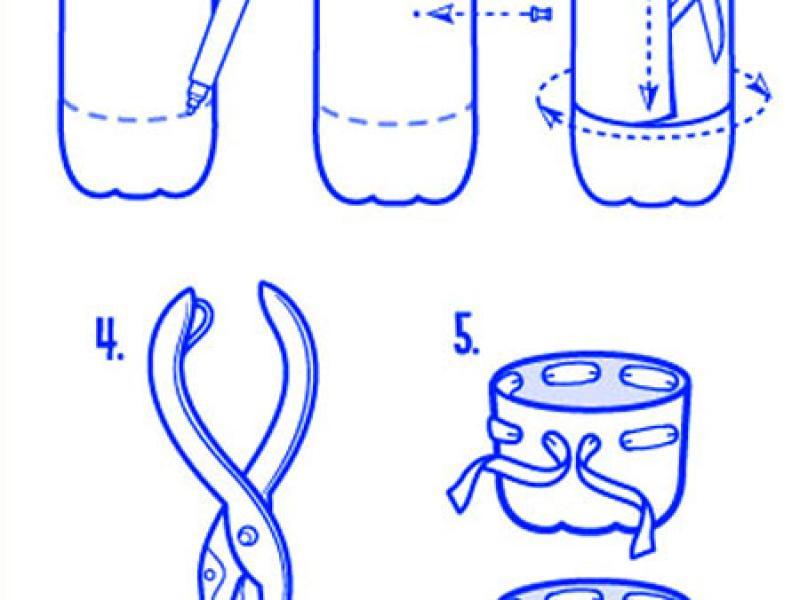 4.

5.