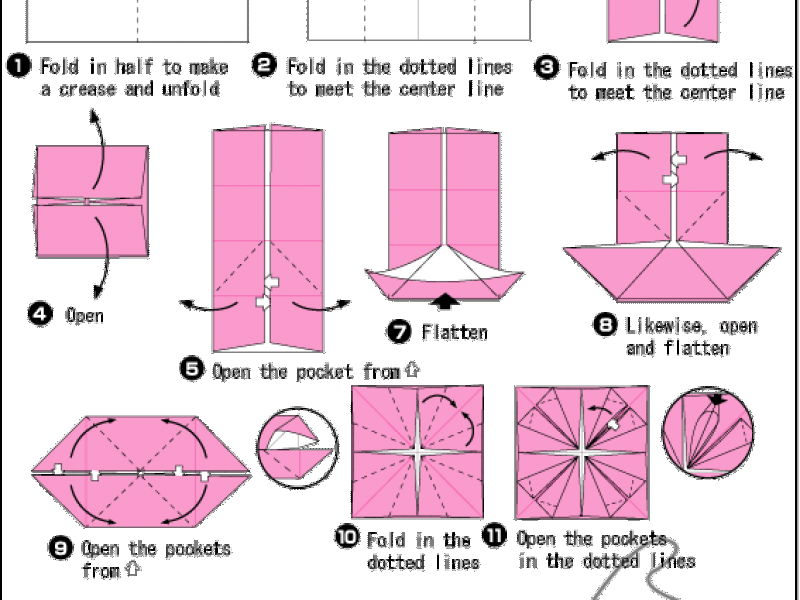 ❶ Fold in half to make a crease and unfold

❷ Fold in the dotted lines to meet the center line

❸ Fold in the dotted lines to meet the center line

❹ Open

❺ Open the pocket from ⇧

❼ Flatten

❽ Likewise, open and flatten

❾ Open the pockets from ⇧

❿ Fold in the dotted lines

⓫ Open the pockets in the dotted lines