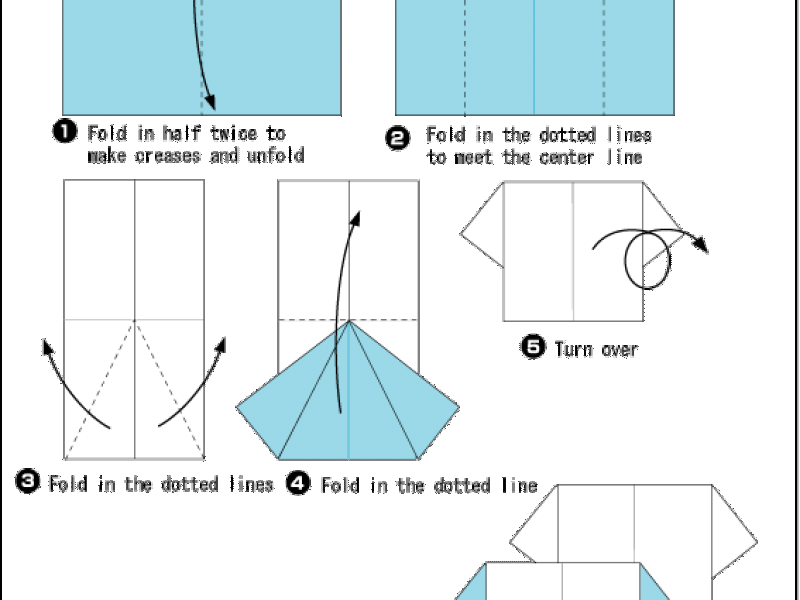 ❶ Fold in half twice to make creases and unfold

❷ Fold in the dotted lines to meet the center line

❸ Fold in the dotted lines

❹ Fold in the dotted line

❺ Turn over