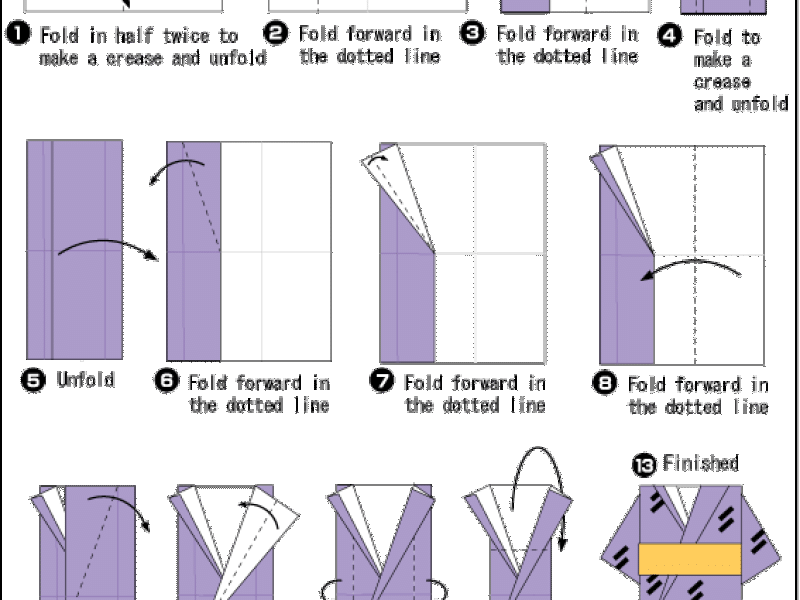 ❶ Fold in half twice to make a crease and unfold

❷ Fold forward in the dotted line

❸ Fold forward in the dotted line

❹ Fold to make a crease and unfold

❺ Unfold

❻ Fold forward in the dotted line

❼ Fold forward in the dotted line

❽ Fold forward in the dotted line

⓭ Finished