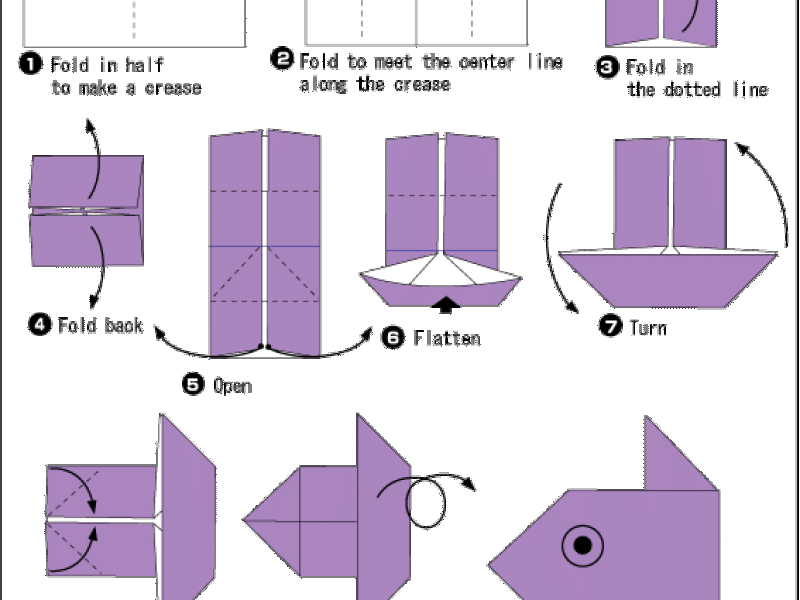 ❶ Fold in half to make a crease

❷ Fold to meet the center line along the crease

❸ Fold in the dotted line

❹ Fold back

❺ Open

❻ Flatten

❼ Turn