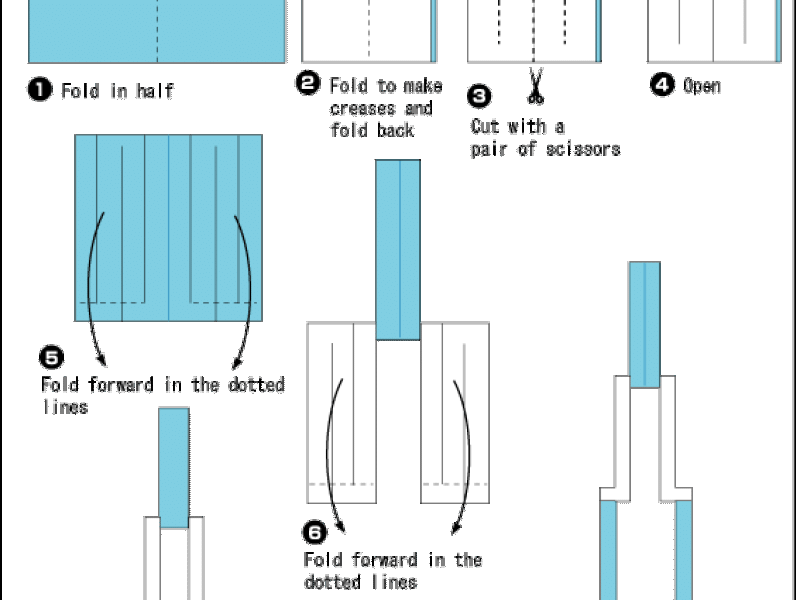 ❶ Fold in half

❷ Fold to make creases and fold back

❸ Cut with a pair of scissors

❹ Open

❺ Fold forward in the dotted lines

❻ Fold forward in the dotted lines