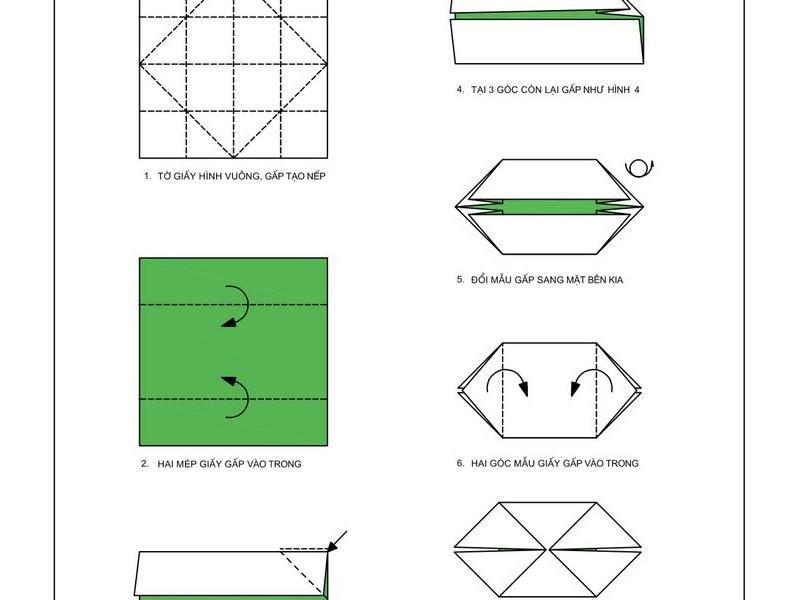 1. TỜ GIẤY HÌNH VUÔNG, GẤP TẠO NẾP

2. HAI MÉP GIẤY GẤP VÀO TRONG

4. TẠI 3 GÓC CÒN LẠI GẤP NHƯ HÌNH 4

5. ĐỔI MẪU GẤP SANG MẶT BÊN KIA

6. HAI GÓC MẪU GIẤY GẤP VÀO TRONG