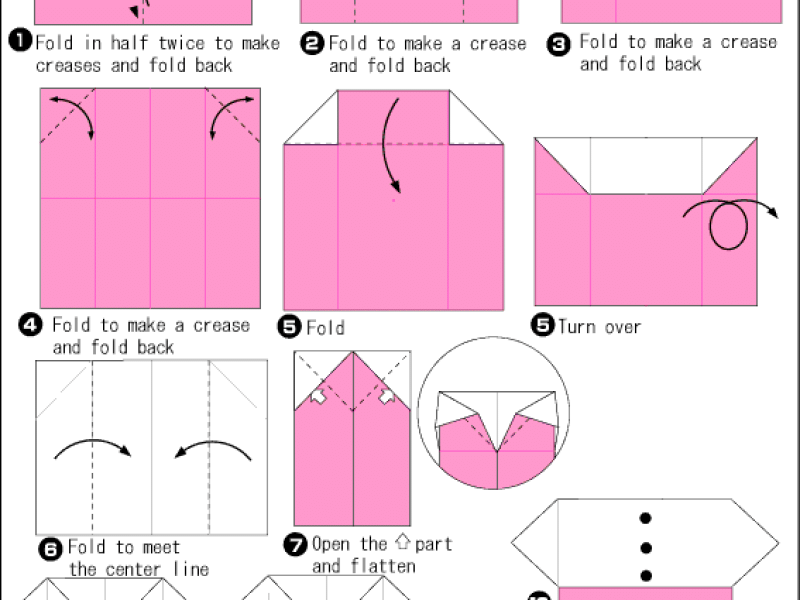 ❶ Fold in half twice to make creases and fold back

❷ Fold to make a crease and fold back

❸ Fold to make a crease and fold back

❹ Fold to make a crease and fold back

❺ Fold

❺ Turn over

❻ Fold to meet the center line

❼ Open the ⇧ part and flatten