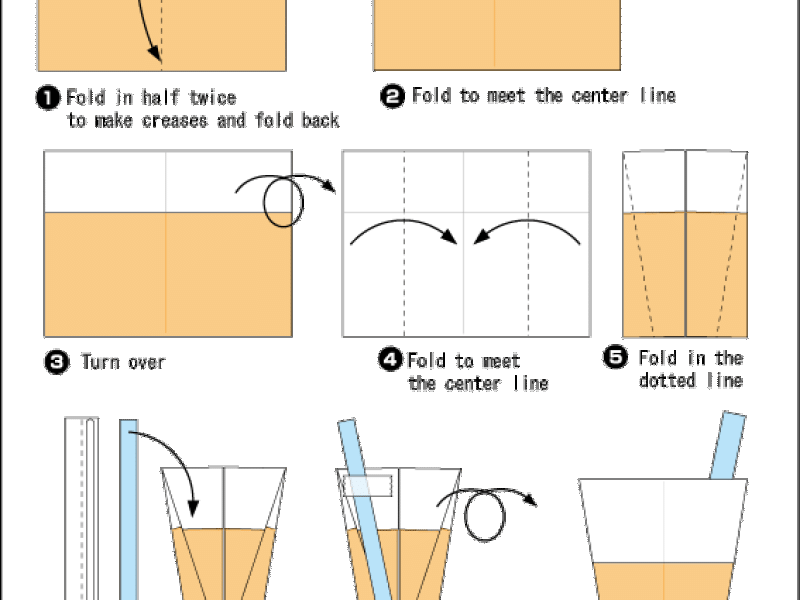 ❶ Fold in half twice to make creases and fold back

❷ Fold to meet the center line

❸ Turn over

❹ Fold to meet the center line

❺ Fold in the dotted line