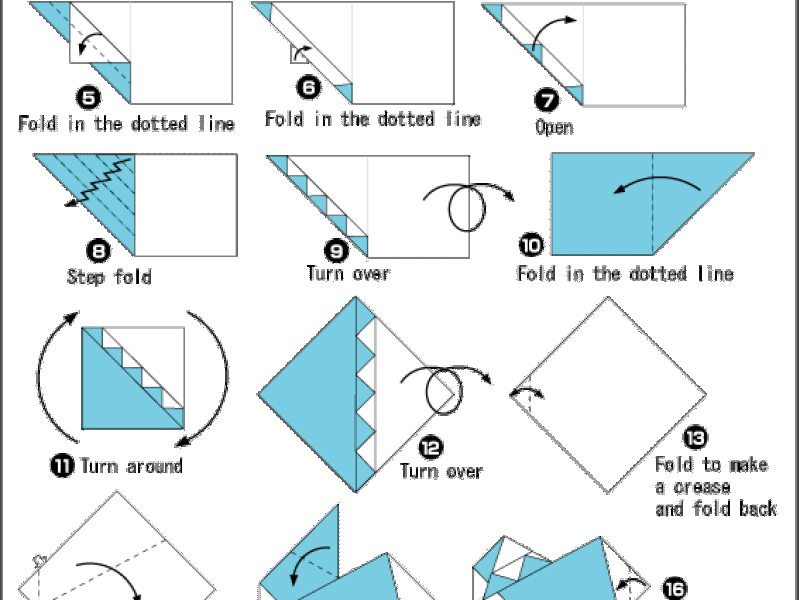 5
Fold in the dotted line

6
Fold in the dotted line

7
Open

8
Step fold

9
Turn over

10
Fold in the dotted line

11 Turn around

12
Turn over

13
Fold to make a crease and fold back

16