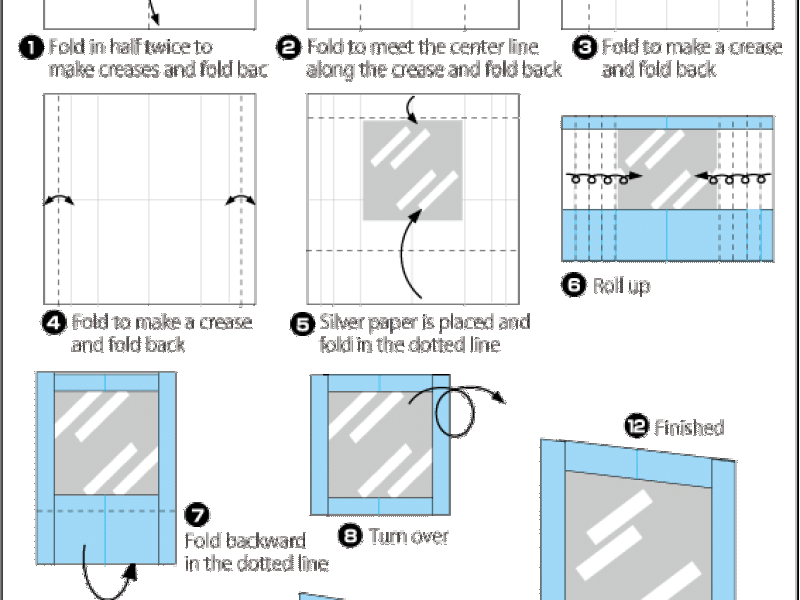 ❶ Fold in half twice to make creases and fold bac

❷ Fold to meet the center line along the crease and fold back

❸ Fold to make a crease and fold back

❹ Fold to make a crease and fold back

❺ Silver paper is placed and fold in the dotted line

❻ Roll up

❼ Fold backward in the dotted line

❽ Turn over

⓬ Finished